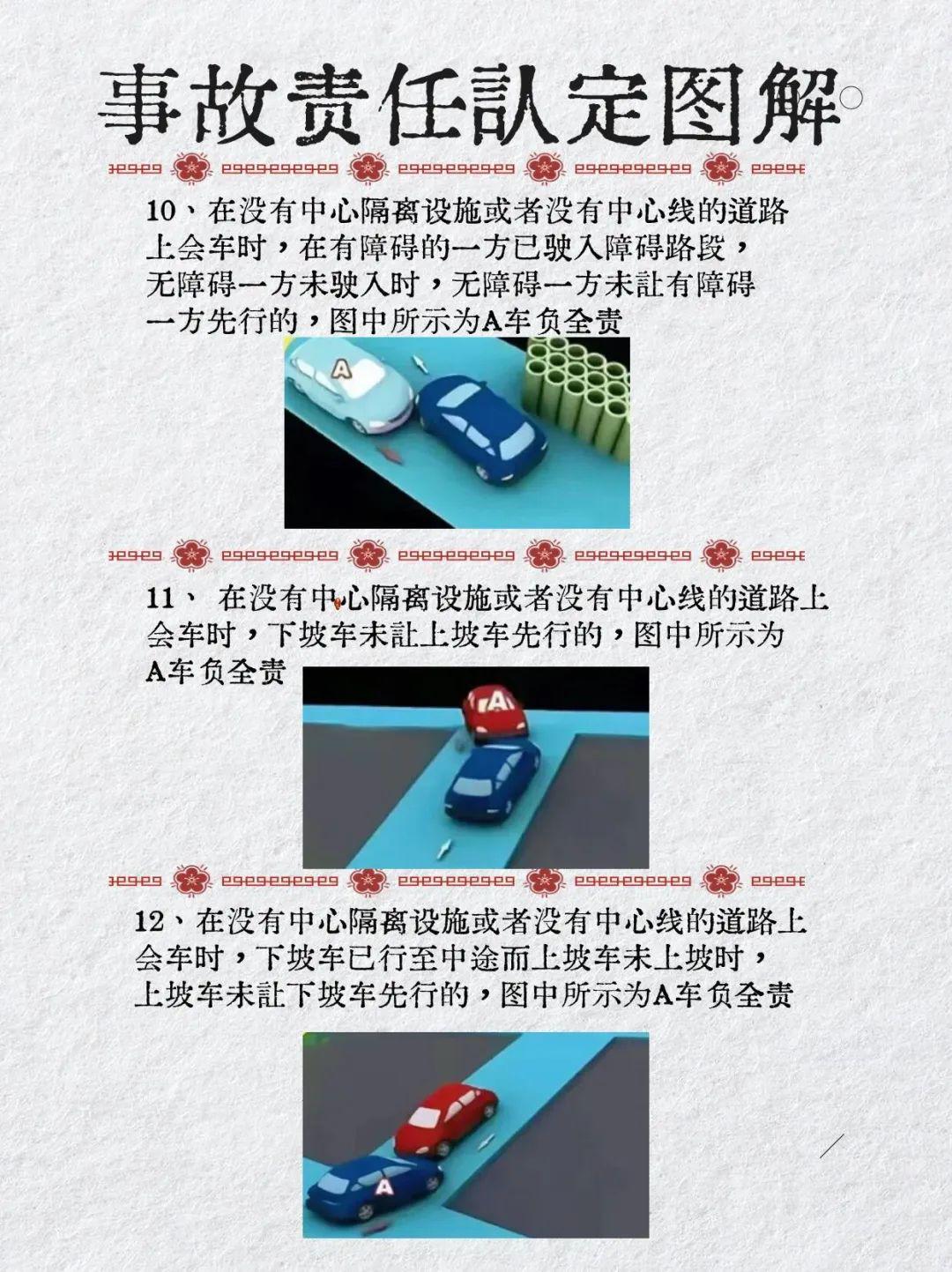 事故责任認定图解

10、在没有中心隔离设施或者没有中心线的道路上会车时，在有障碍的一方已驶入障碍路段，无障碍一方未驶入时，无障碍一方未让有障碍一方先行的，图中所示为A车负全责

A

11、 在没有中心隔离设施或者没有中心线的道路上会车时，下坡车未让上坡车先行的，图中所示为A车负全责

A

12、在没有中心隔离设施或者没有中心线的道路上会车时，下坡车已行至中途而上坡车未上坡时，上坡车未让下坡车先行的，图中所示为A车负全责

A