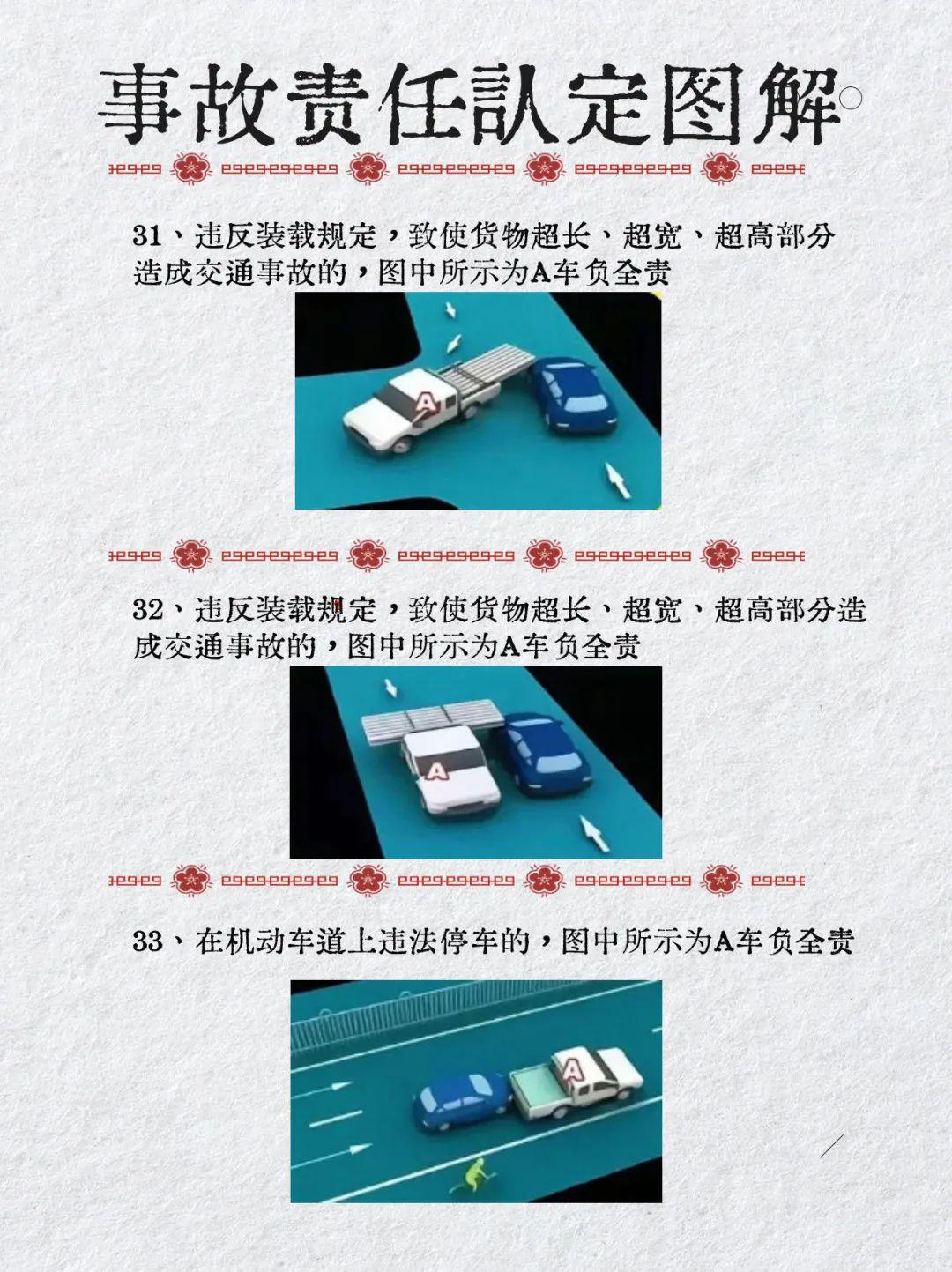 事故责任認定图解

31、违反装载规定，致使货物超长、超宽、超高部分造成交通事故的，图中所示为A车负全责

A

32、违反装载规定，致使货物超长、超宽、超高部分造成交通事故的，图中所示为A车负全责

A

33、在机动车道上违法停车的，图中所示为A车负全责

A